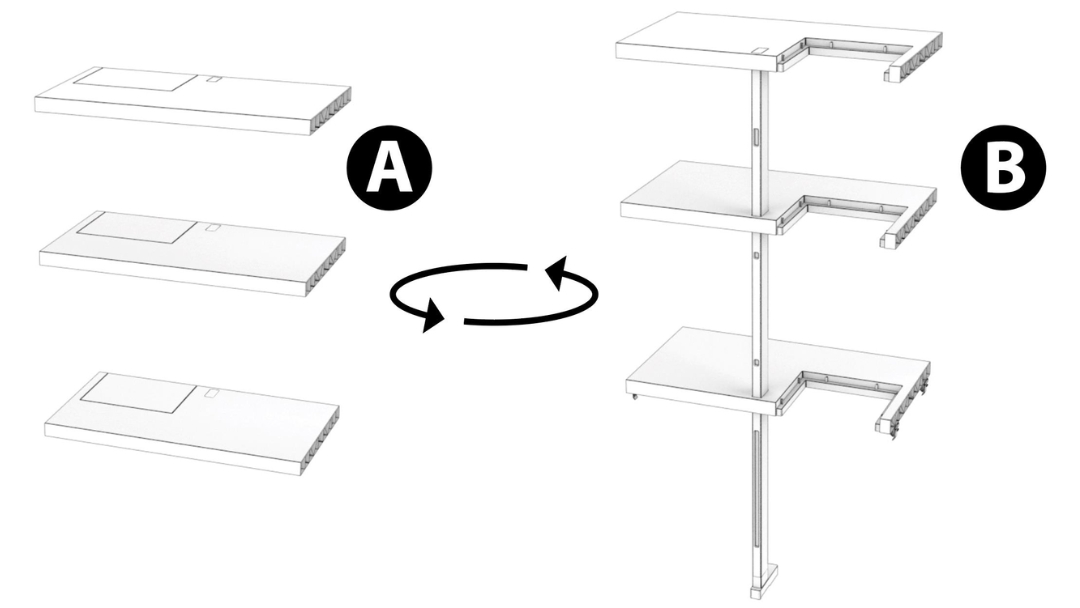 A

B